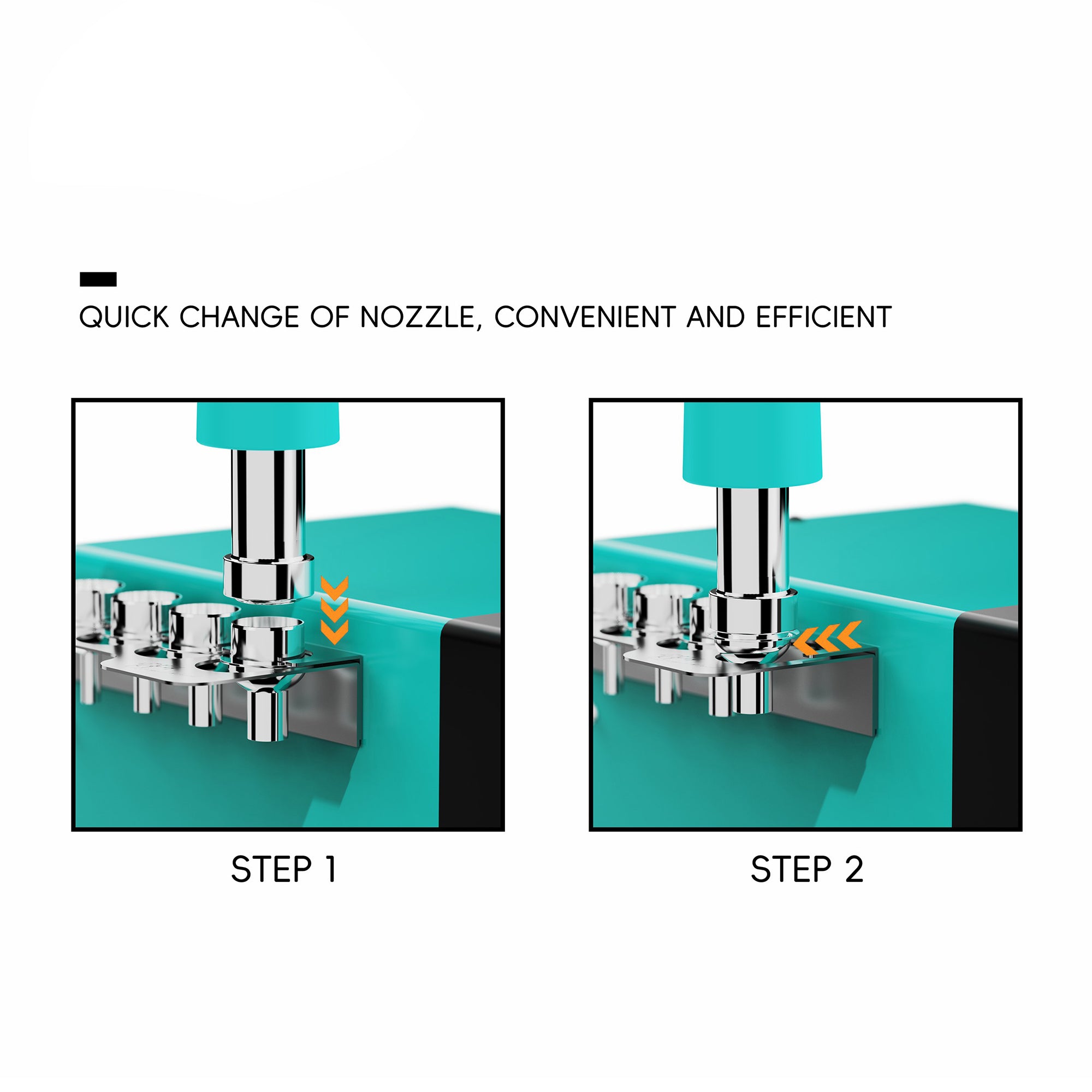 QUICK CHANGE OF NOZZLE, CONVENIENT AND EFFICIENT

STEP 1

STEP 2