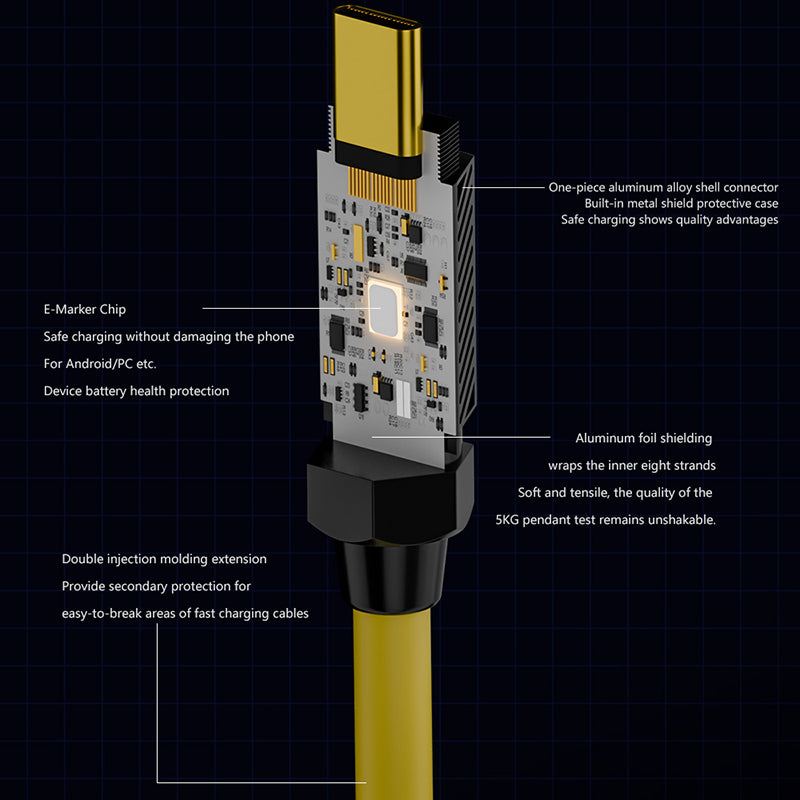 One-piece aluminum alloy shell connector
Built-in metal shield protective case
Safe charging shows quality advantages

E-Marker Chip
Safe charging without damaging the phone
For Android/PC etc.
Device battery health protection

Aluminum foil shielding
wraps the inner eight strands
Soft and tensile, the quality of the
5KG pendant test remains unshakable.

Double injection molding extension
Provide secondary protection for
easy-to-break areas of fast charging cables