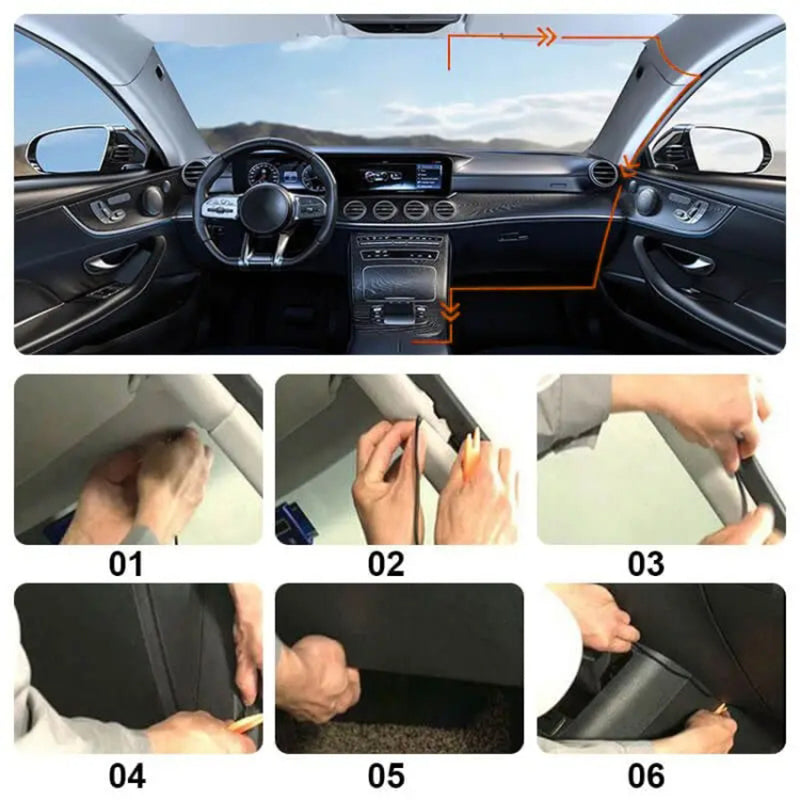 01
02
03
04
05
06