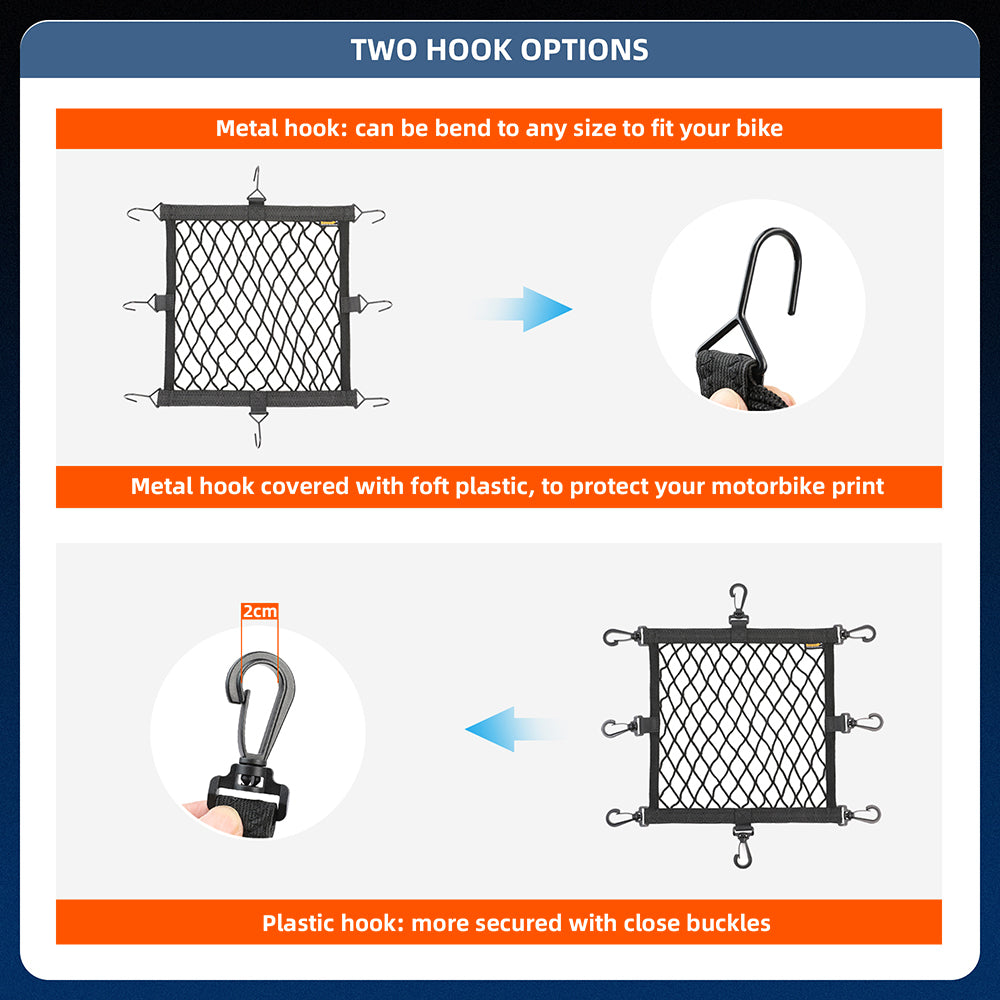 TWO HOOK OPTIONS

Metal hook: can be bend to any size to fit your bike

Metal hook covered with foft plastic, to protect your motorbike print

2cm

Plastic hook: more secured with close buckles