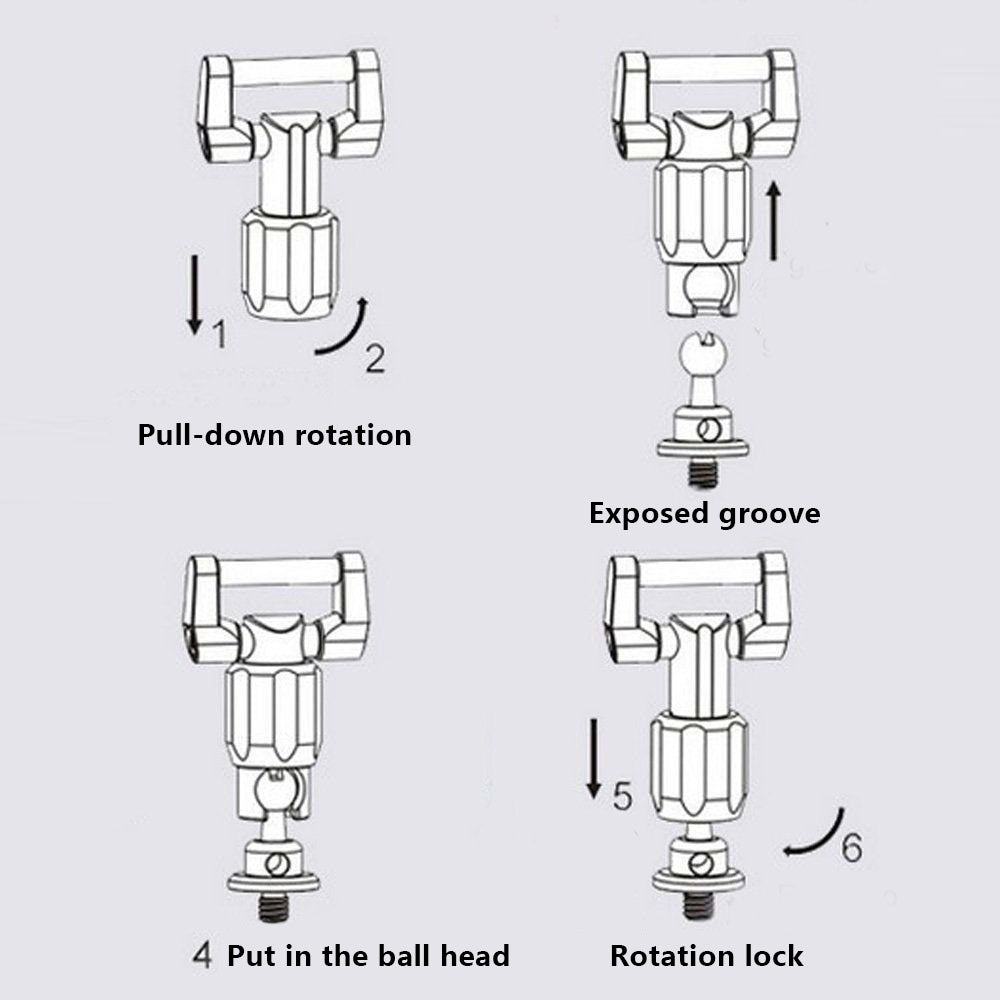 1
2
Pull-down rotation

Exposed groove

4 Put in the ball head

5
6
Rotation lock