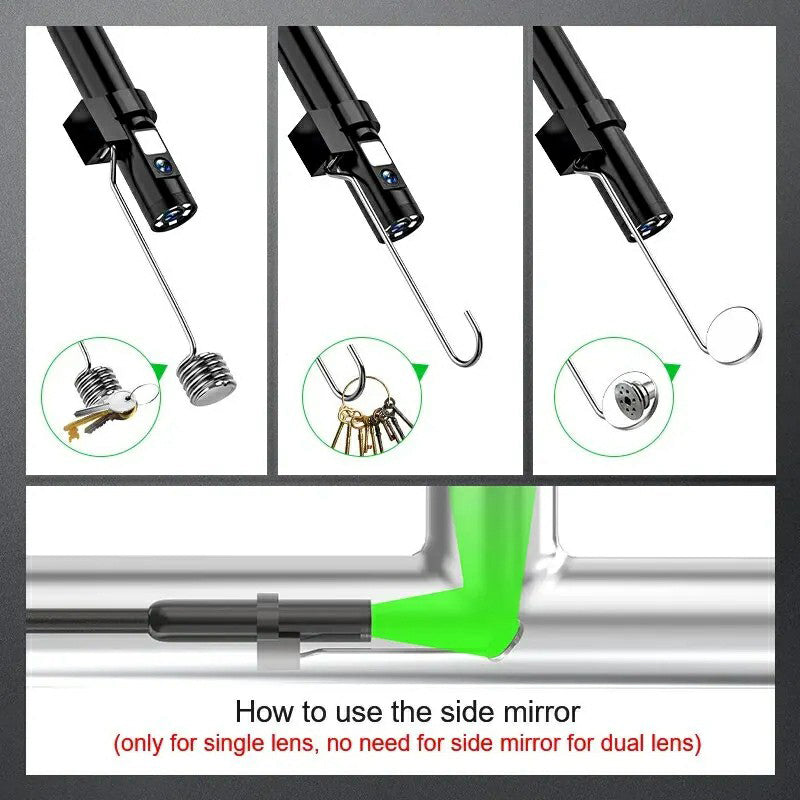 How to use the side mirror
(only for single lens, no need for side mirror for dual lens)