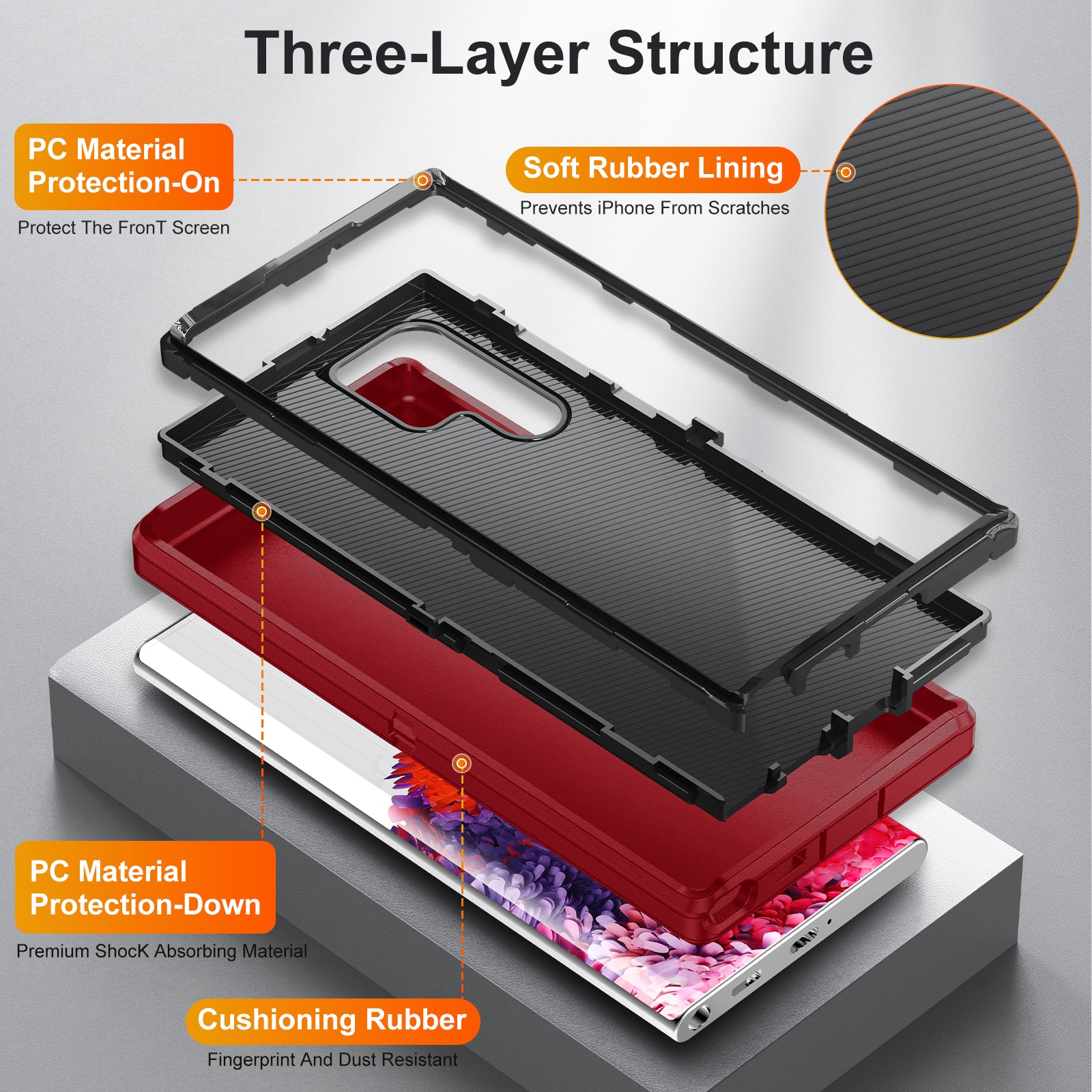 Three-Layer Structure

PC Material Protection-On

Protect The FronT Screen

Soft Rubber Lining

Prevents iPhone From Scratches

PC Material Protection-Down

Premium ShocK Absorbing Material

Cushioning Rubber

Fingerprint And Dust Resistant