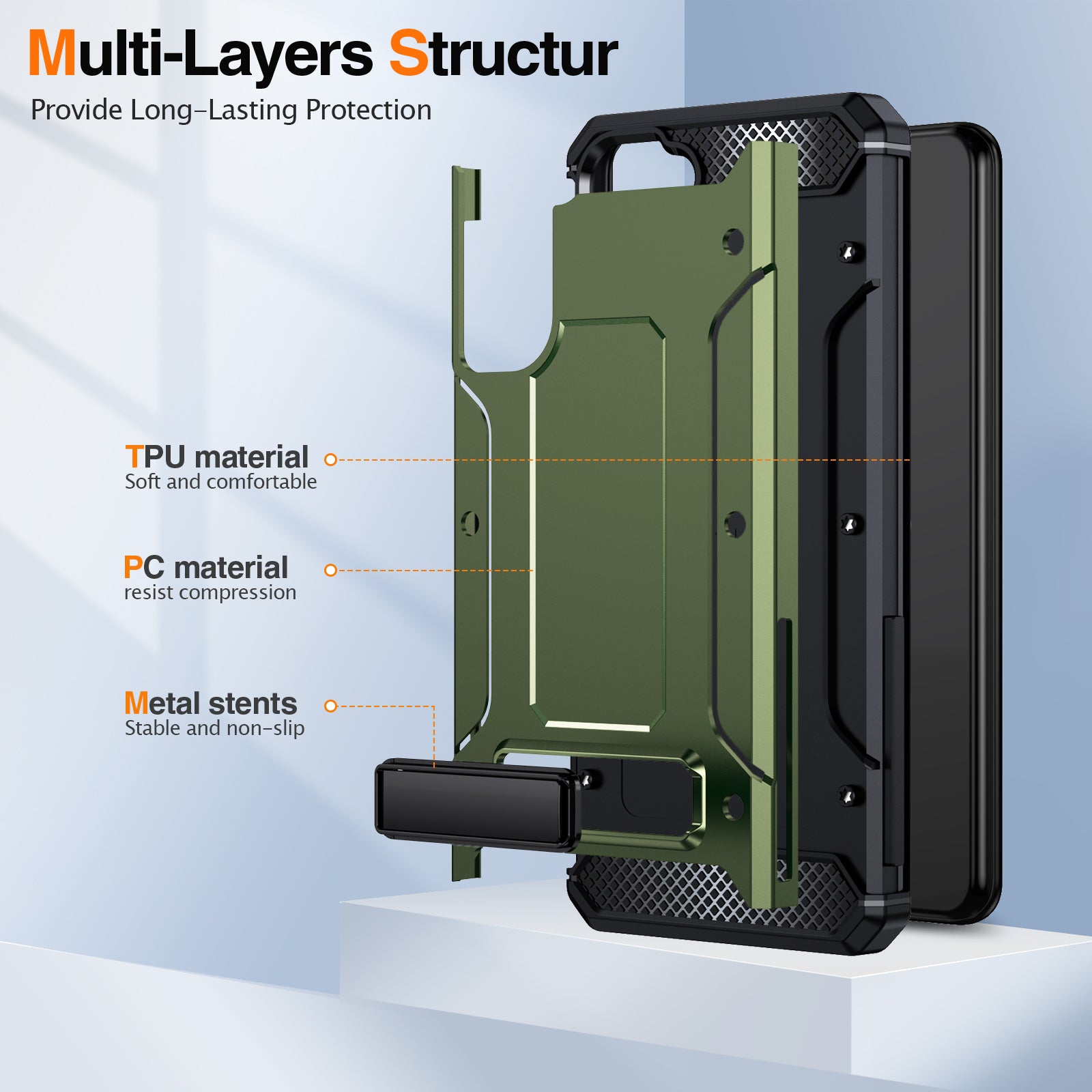 Multi-Layers Structur
Provide Long-Lasting Protection

TPU material
Soft and comfortable

PC material
resist compression

Metal stents
Stable and non-slip