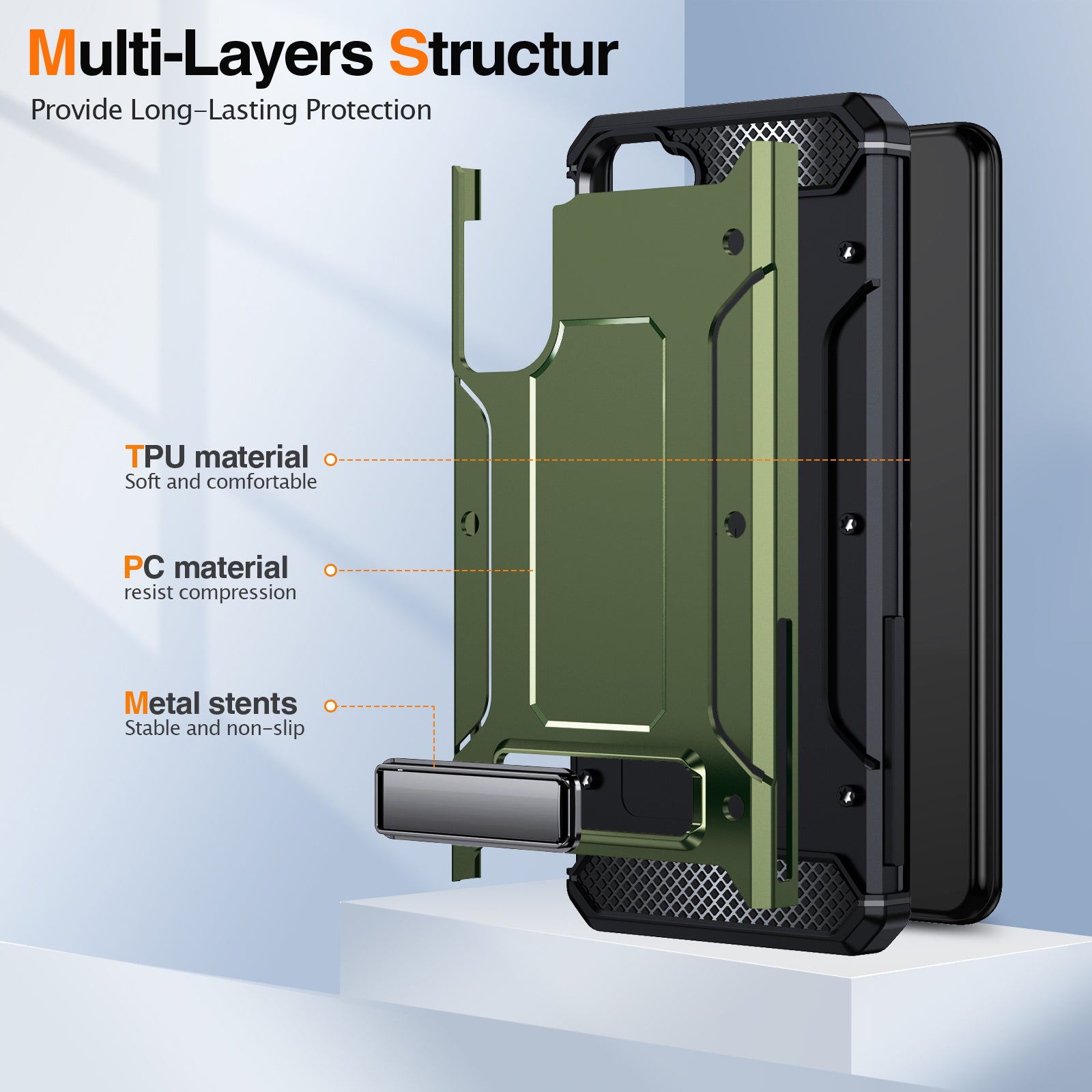 Multi-Layers Structur
Provide Long-Lasting Protection

TPU material
Soft and comfortable

PC material
resist compression

Metal stents
Stable and non-slip