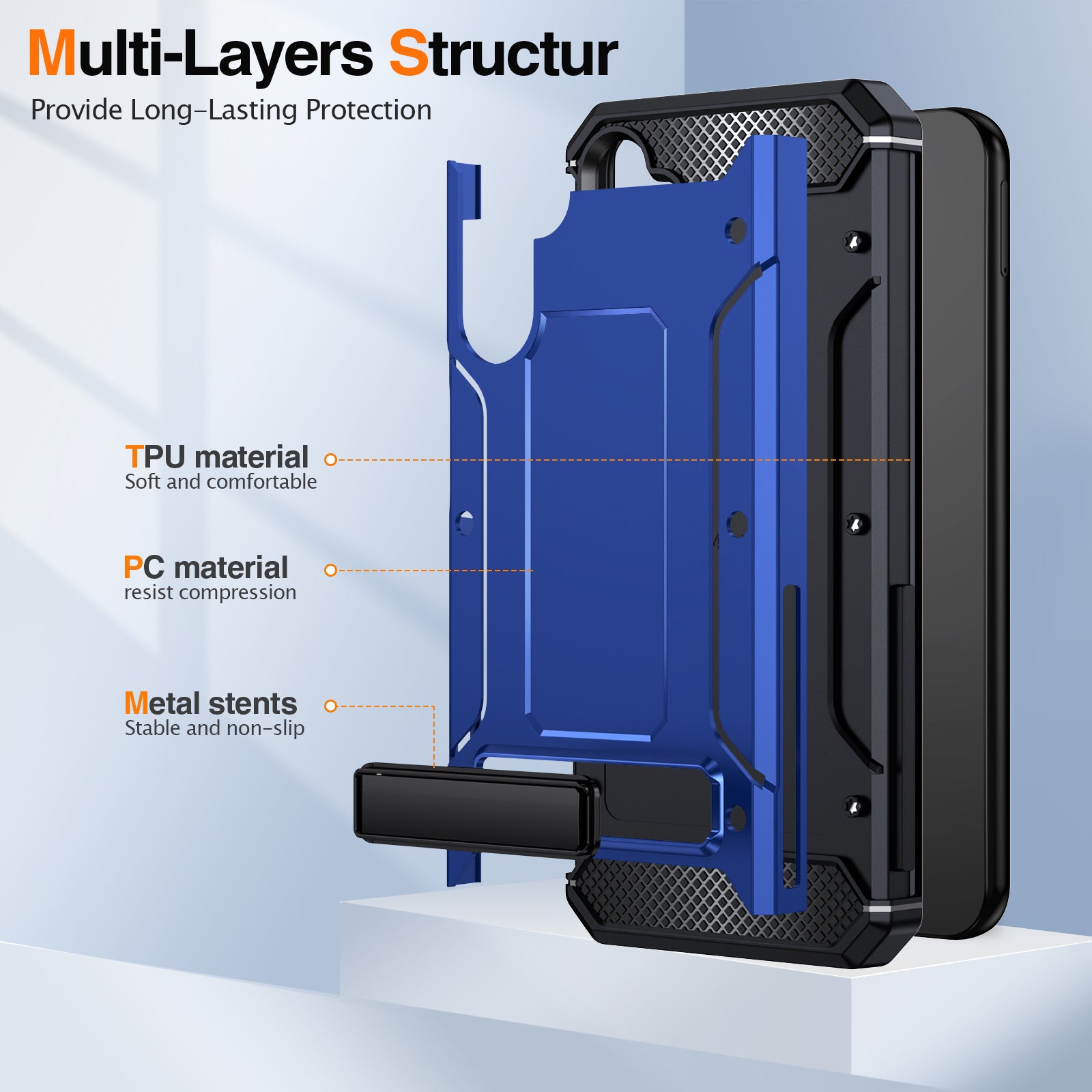 Multi-Layers Structur
Provide Long-Lasting Protection

TPU material
Soft and comfortable

PC material
resist compression

Metal stents
Stable and non-slip